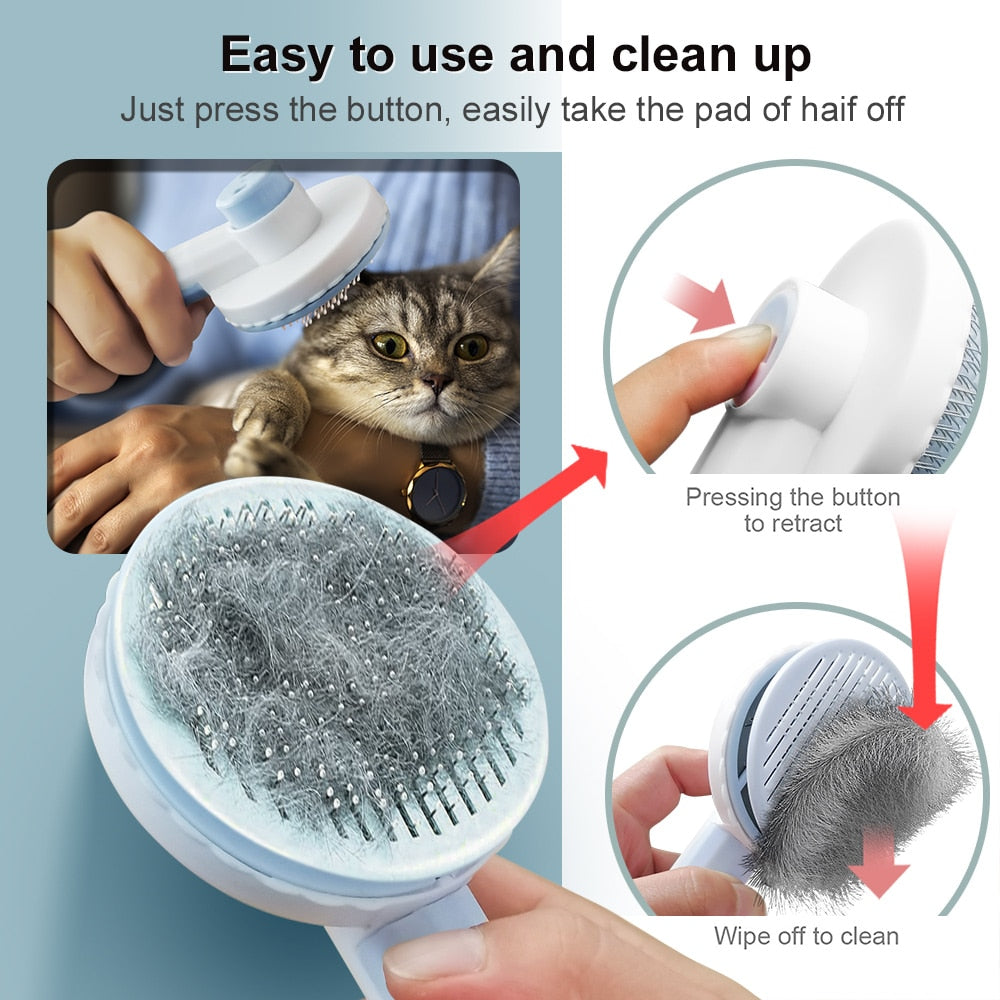 Easy to use and clean up
Just press the button, easily take the pad of haif off

Pressing the button to retract

Wipe off to clean