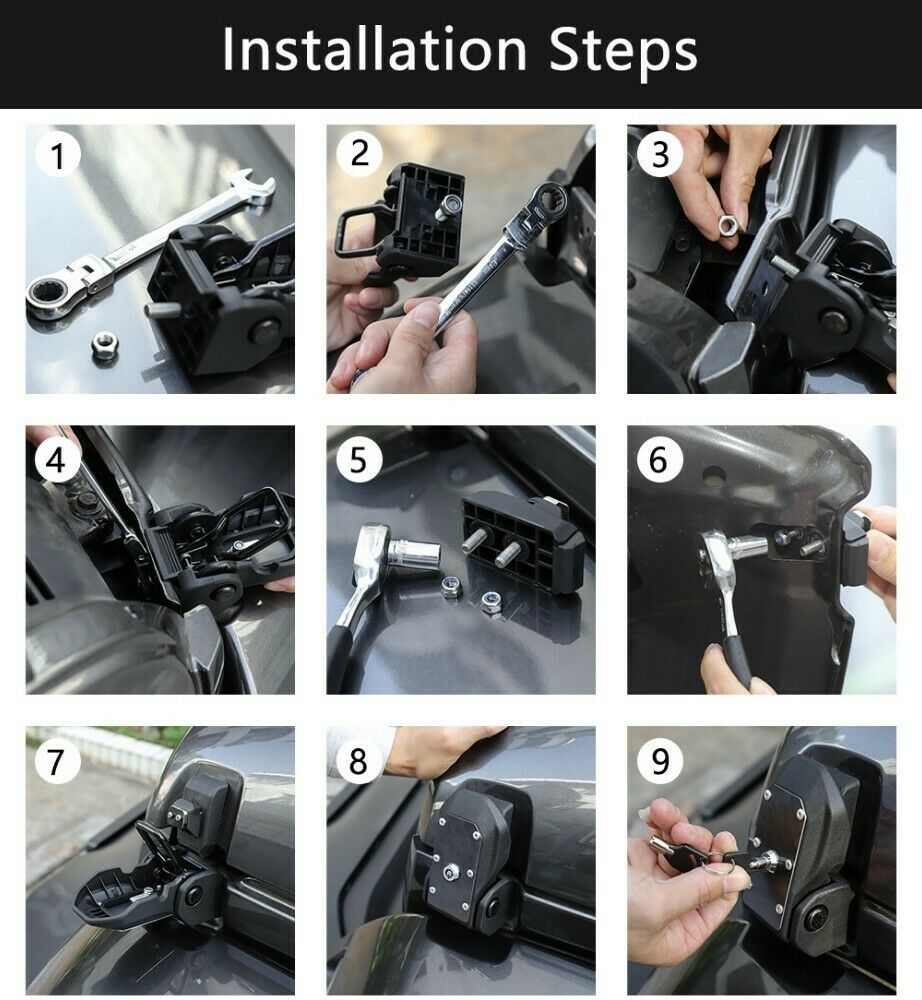 Installation Steps

1

2

3

4

5

6

7

8

9